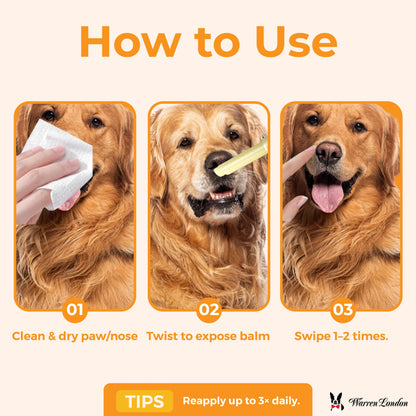 How to Use

01
Clean & dry paw/nose

02
Twist to expose balm

03
Swipe 1–2 times.

TIPS
Reapply up to 3× daily.

Warren London